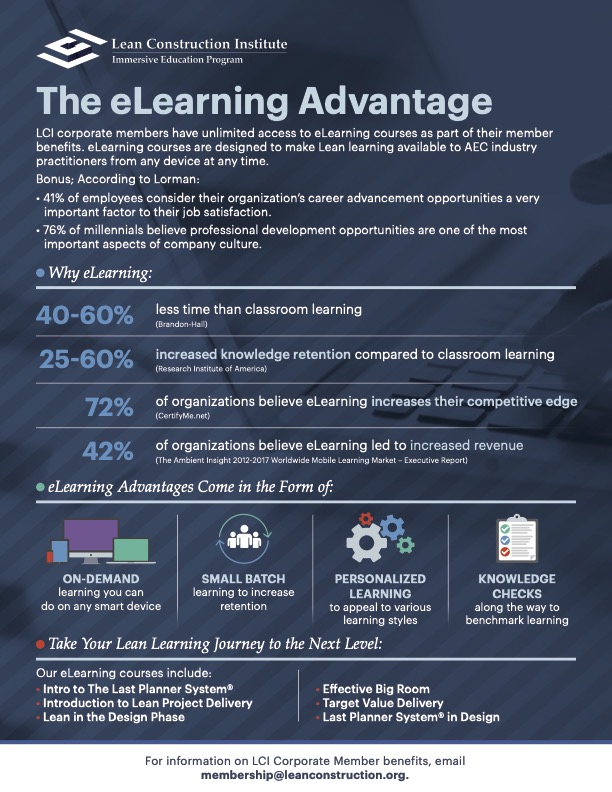 Lean Construction Institute
Immersive Education Program

The eLearning Advantage

LCI corporate members have unlimited access to eLearning courses as part of their member benefits. eLearning courses are designed to make Lean learning available to AEC industry practitioners from any device at any time.

Bonus; According to Lorman:

• 41% of employees consider their organization's career advancement opportunities a very important factor to their job satisfaction.

• 76% of millennials believe professional development opportunities are one of the most important aspects of company culture.

Why eLearning:

40-60% less time than classroom learning
(Brandon-Hall)

25-60% increased knowledge retention compared to classroom learning
(Research Institute of America)

72% of organizations believe eLearning increases their competitive edge
(CertifyMe.net)

42% of organizations believe eLearning led to increased revenue
(The Ambient Insight 2012-2017 Worldwide Mobile Learning Market – Executive Report)

eLearning Advantages Come in the Form of:

ON-DEMAND
learning you can do on any smart device

SMALL BATCH
learning to increase retention

PERSONALIZED LEARNING
to appeal to various learning styles

KNOWLEDGE CHECKS
along the way to benchmark learning

Take Your Lean Learning Journey to the Next Level:

Our eLearning courses include:
• Intro to The Last Planner System®
• Introduction to Lean Project Delivery
• Lean in the Design Phase

• Effective Big Room
• Target Value Delivery
• Last Planner System® in Design

For information on LCI Corporate Member benefits, email membership@leanconstruction.org.